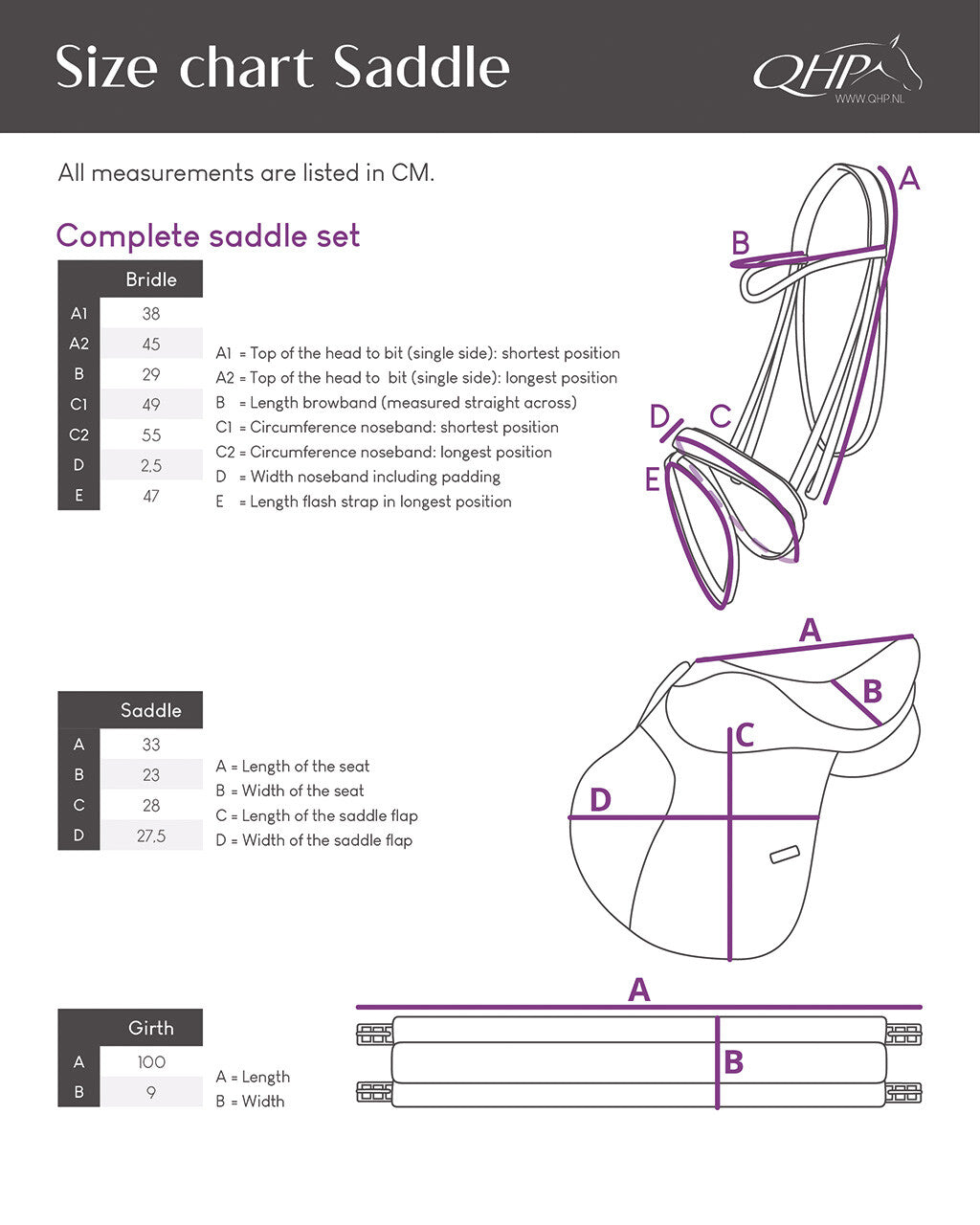 Size chart Saddle

QHP
WWW.QHP.NL

All measurements are listed in CM.

Complete saddle set

| | Bridle |
|---|---|
| A1 | 38 |
| A2 | 45 |
| B | 29 |
| C1 | 49 |
| C2 | 55 |
| D | 2,5 |
| E | 47 |

A1 = Top of the head to bit (single side): shortest position
A2 = Top of the head to bit (single side): longest position
B = Length browband (measured straight across)
C1 = Circumference noseband: shortest position
C2 = Circumference noseband: longest position
D = Width noseband including padding
E = Length flash strap in longest position

A
B
D
C
E

| | Saddle |
|---|---|
| A | 33 |
| B | 23 |
| C | 28 |
| D | 27,5 |

A = Length of the seat
B = Width of the seat
C = Length of the saddle flap
D = Width of the saddle flap

A
B
C
D

| | Girth |
|---|---|
| A | 100 |
| B | 9 |

A = Length
B = Width

A
B